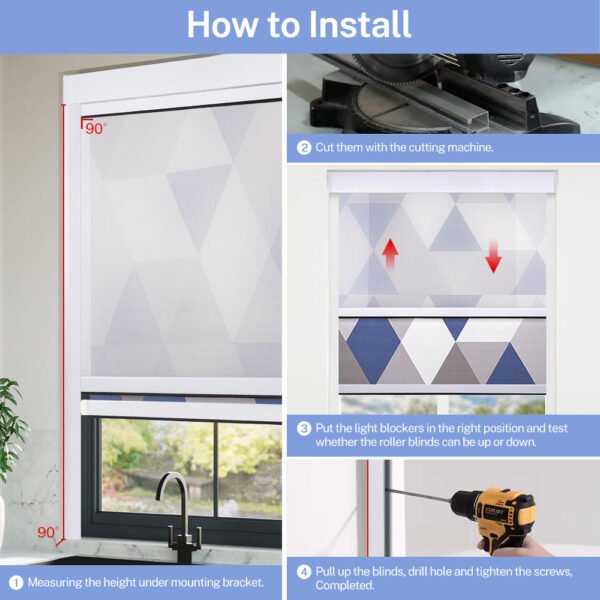 How to Install

90°

90°

1 Measuring the height under mounting bracket.

2 Cut them with the cutting machine.

3 Put the light blockers in the right position and test whether the roller blinds can be up or down.

4 Pull up the blinds, drill hole and tighten the screws, Completed.