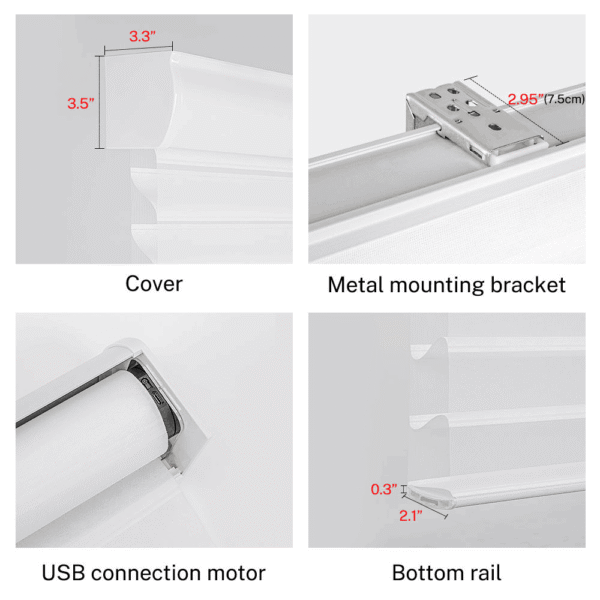 3.3"

3.5"

Cover

2.95"(7.5cm)

Metal mounting bracket

USB connection motor

0.3"

2.1"

Bottom rail