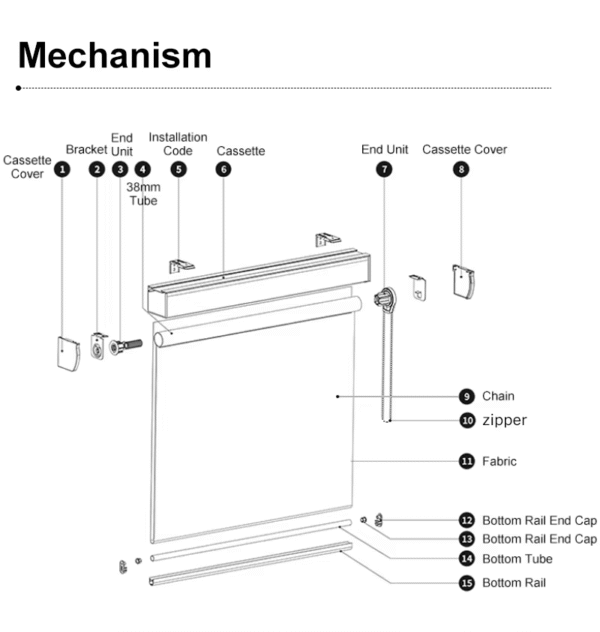 Mechanism

Cassette Cover
1
Bracket
2
End Unit
3
4
38mm Tube
Installation Code
5
Cassette
6
End Unit
7
Cassette Cover
8

9 Chain
10 zipper
11 Fabric
12 Bottom Rail End Cap
13 Bottom Rail End Cap
14 Bottom Tube
15 Bottom Rail