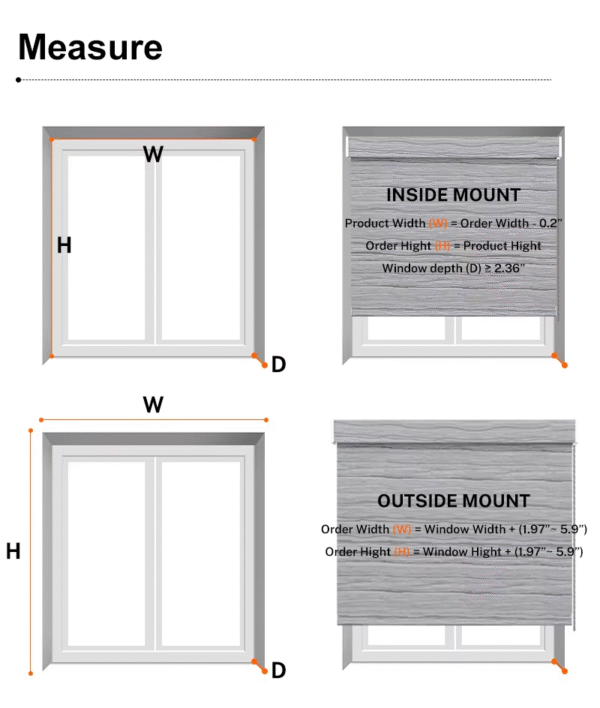 Measure

W

H

D

INSIDE MOUNT

Product Width (W) = Order Width - 0.2"

Order Hight (H) = Product Hight

Window depth (D) ≥ 2.36"

W

H

D

OUTSIDE MOUNT

Order Width (W) = Window Width + (1.97"~ 5.9")

Order Hight (H) = Window Hight + (1.97"~ 5.9")